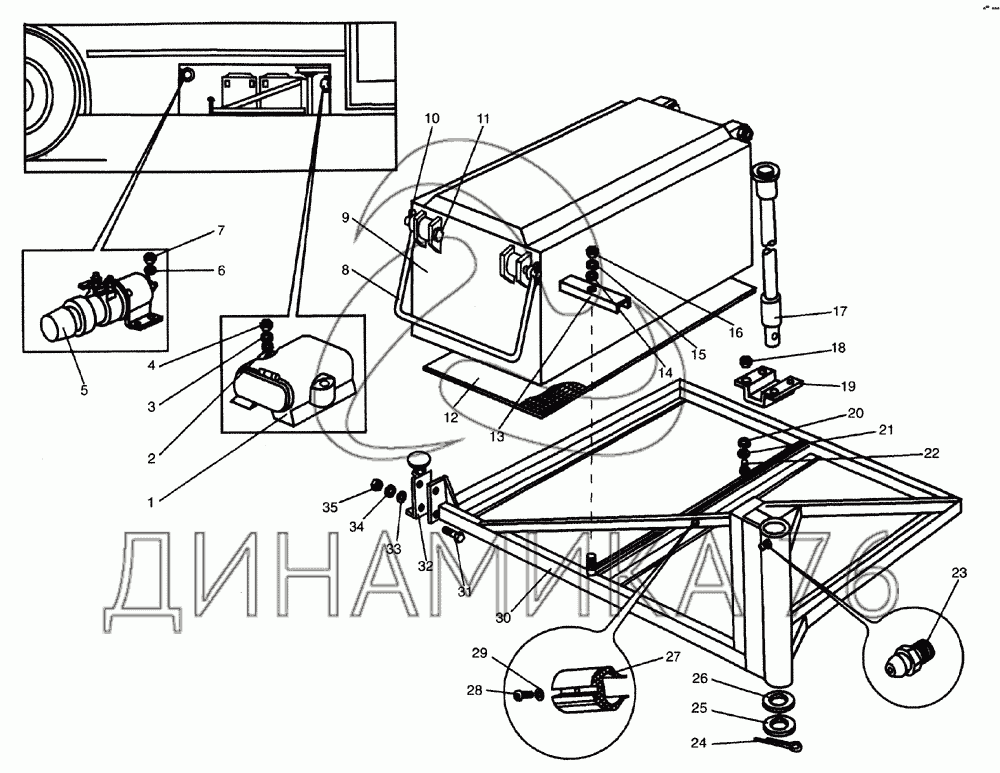 10
11
9
8
7
6
5
4
3
2
1
12
13
14
15
16
17
18
19
20
21
22
23
35
34
33
32
31
30
29
28
27
26
25
24
ДИНАМИКА76